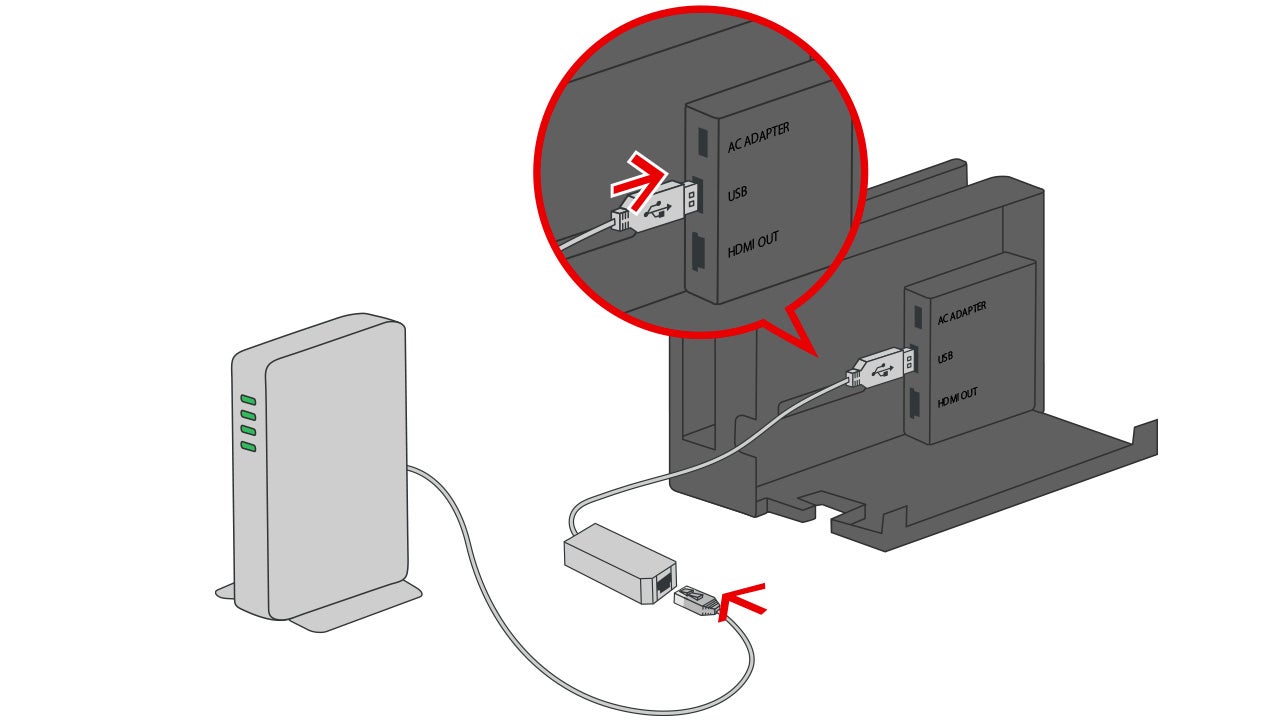 AC ADAPTER
USB
HDMI OUT

AC ADAPTER
USB
HDMI OUT